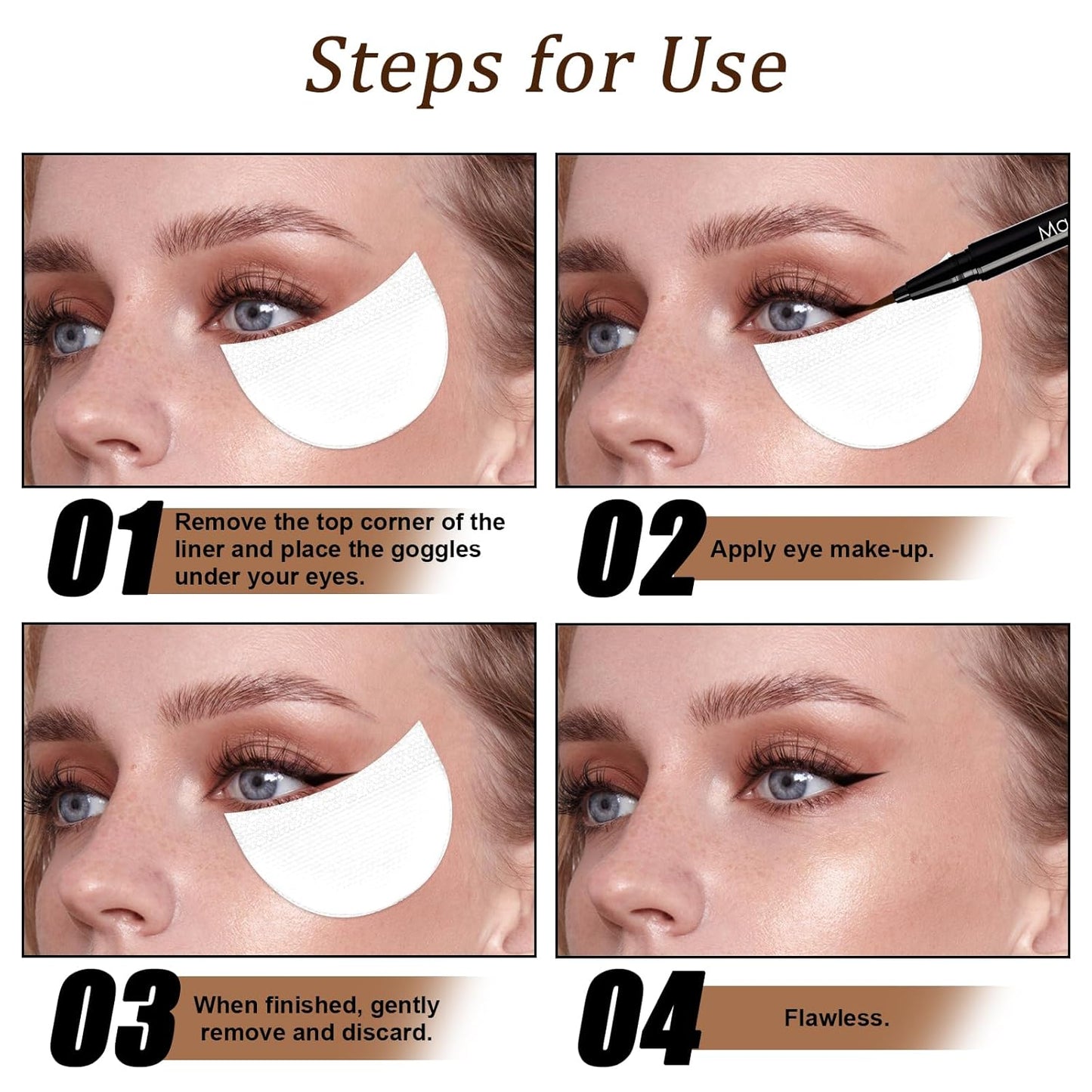 Steps for Use

Ma

01 Remove the top corner of the liner and place the goggles under your eyes.

02 Apply eye make-up.

03 When finished, gently remove and discard.

04 Flawless.